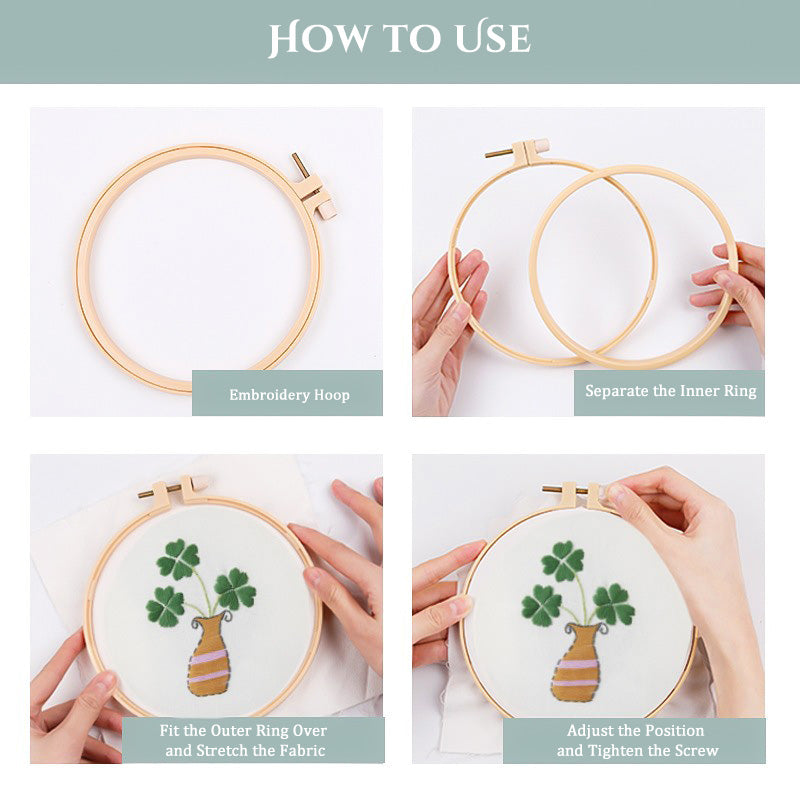 HOW TO USE

Embroidery Hoop

Separate the Inner Ring

Fit the Outer Ring Over and Stretch the Fabric

Adjust the Position and Tighten the Screw